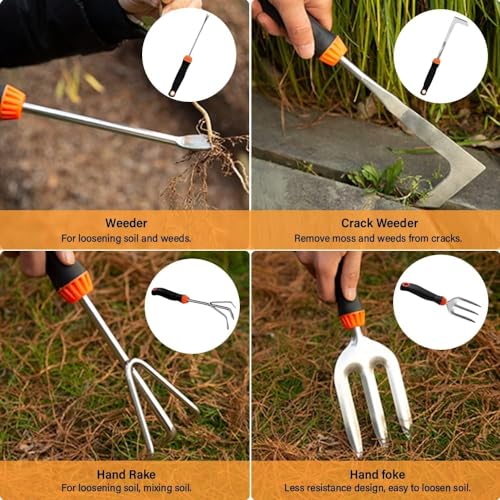 Weeder
For loosening soil and weeds.

Crack Weeder
Remove moss and weeds from cracks.

Hand Rake
For loosening soil, mixing soil.

Hand foke
Less resistance design, easy to loosen soil.